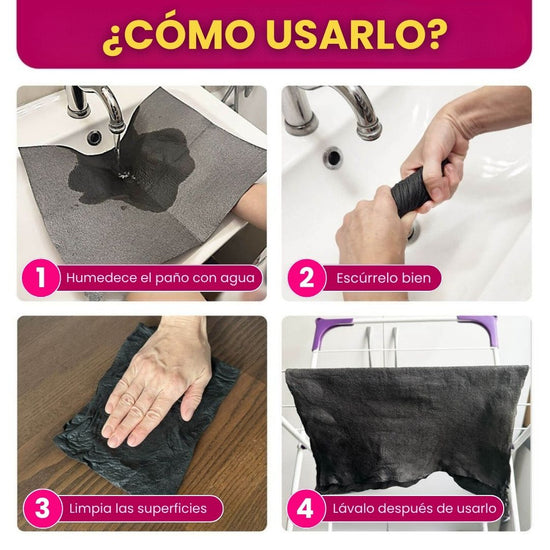 ¿CÓMO USARLO?

1 Humedece el paño con agua

2 Escúrrelo bien

3 Limpia las superficies

4 Lávalo después de usarlo